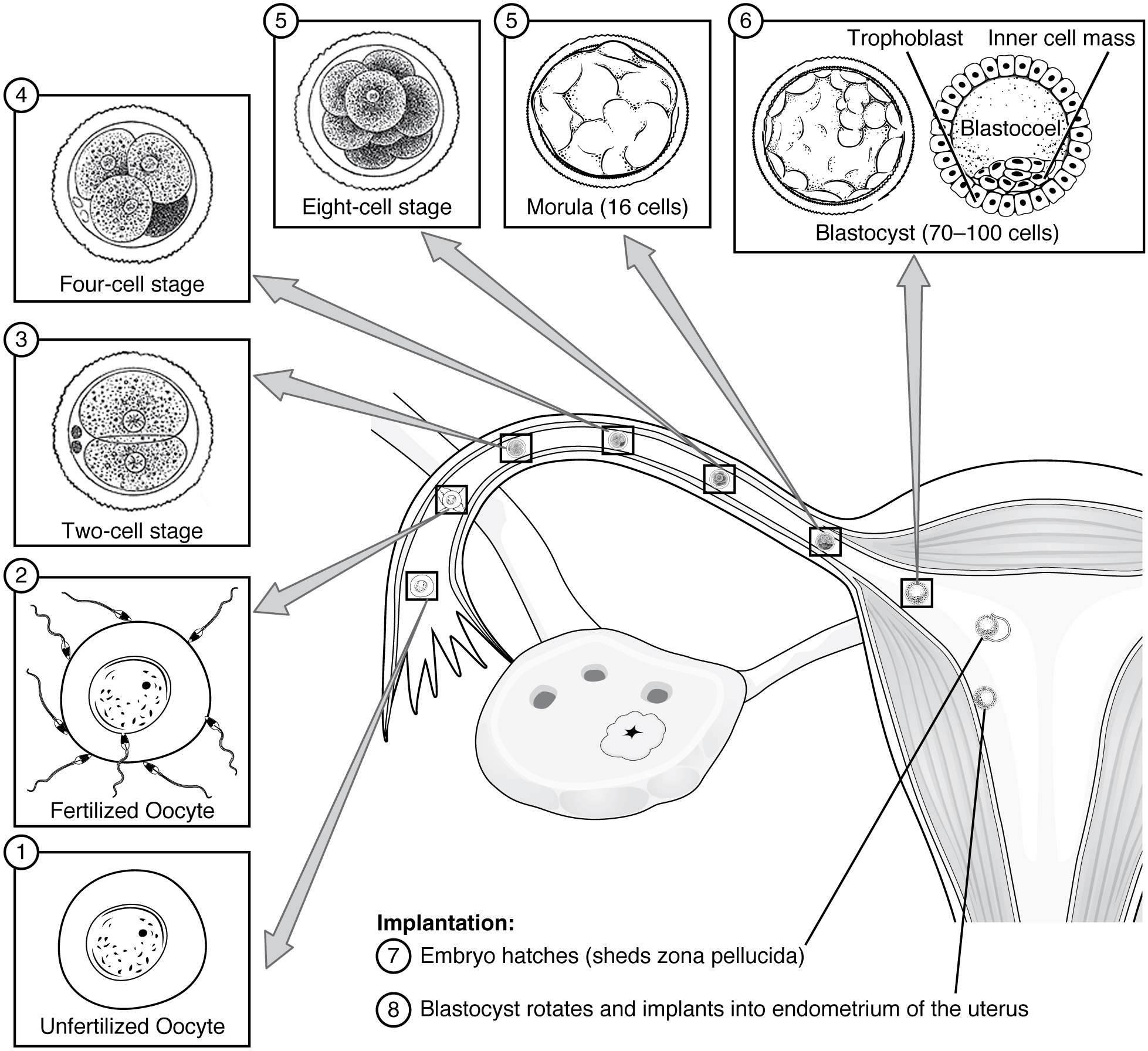 5
Eight-cell stage

5
Morula (16 cells)

6
Trophoblast
Inner cell mass
Blastocoel
Blastocyst (70–100 cells)

4
Four-cell stage

3
Two-cell stage

2
Fertilized Oocyte

1
Unfertilized Oocyte

Implantation:
7 Embryo hatches (sheds zona pellucida)
8 Blastocyst rotates and implants into endometrium of the uterus